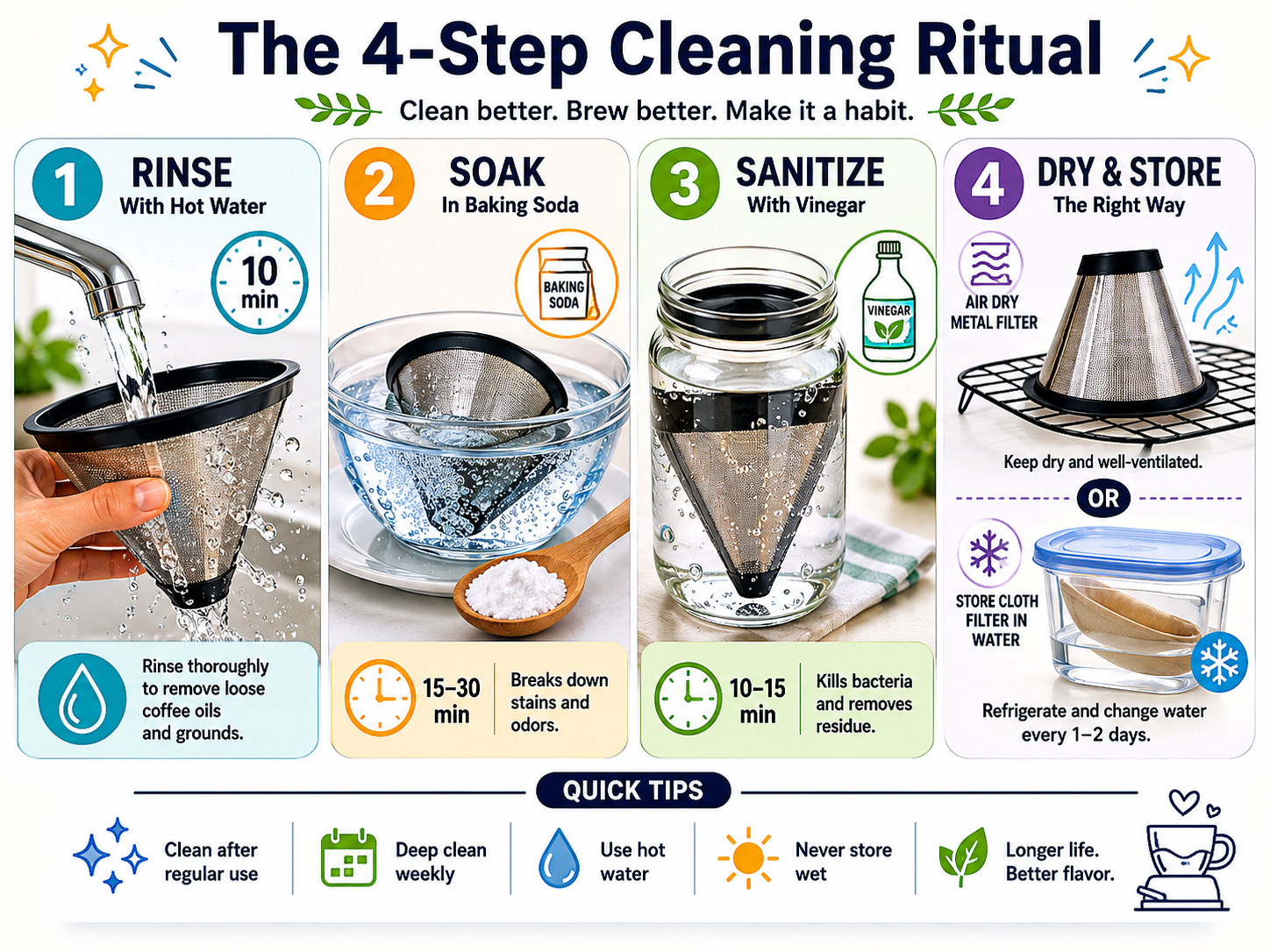 The 4-Step Cleaning Ritual

Clean better. Brew better. Make it a habit.

1 RINSE
With Hot Water

10 min

Rinse thoroughly to remove loose coffee oils and grounds.

2 SOAK
In Baking Soda

BAKING SODA

15–30 min

Breaks down stains and odors.

3 SANITIZE
With Vinegar

VINEGAR

10–15 min

Kills bacteria and removes residue.

4 DRY & STORE
The Right Way

AIR DRY METAL FILTER

Keep dry and well-ventilated.

OR

STORE CLOTH FILTER IN WATER

Refrigerate and change water every 1–2 days.

QUICK TIPS

Clean after regular use

Deep clean weekly

Use hot water

Never store wet

Longer life. Better flavor.