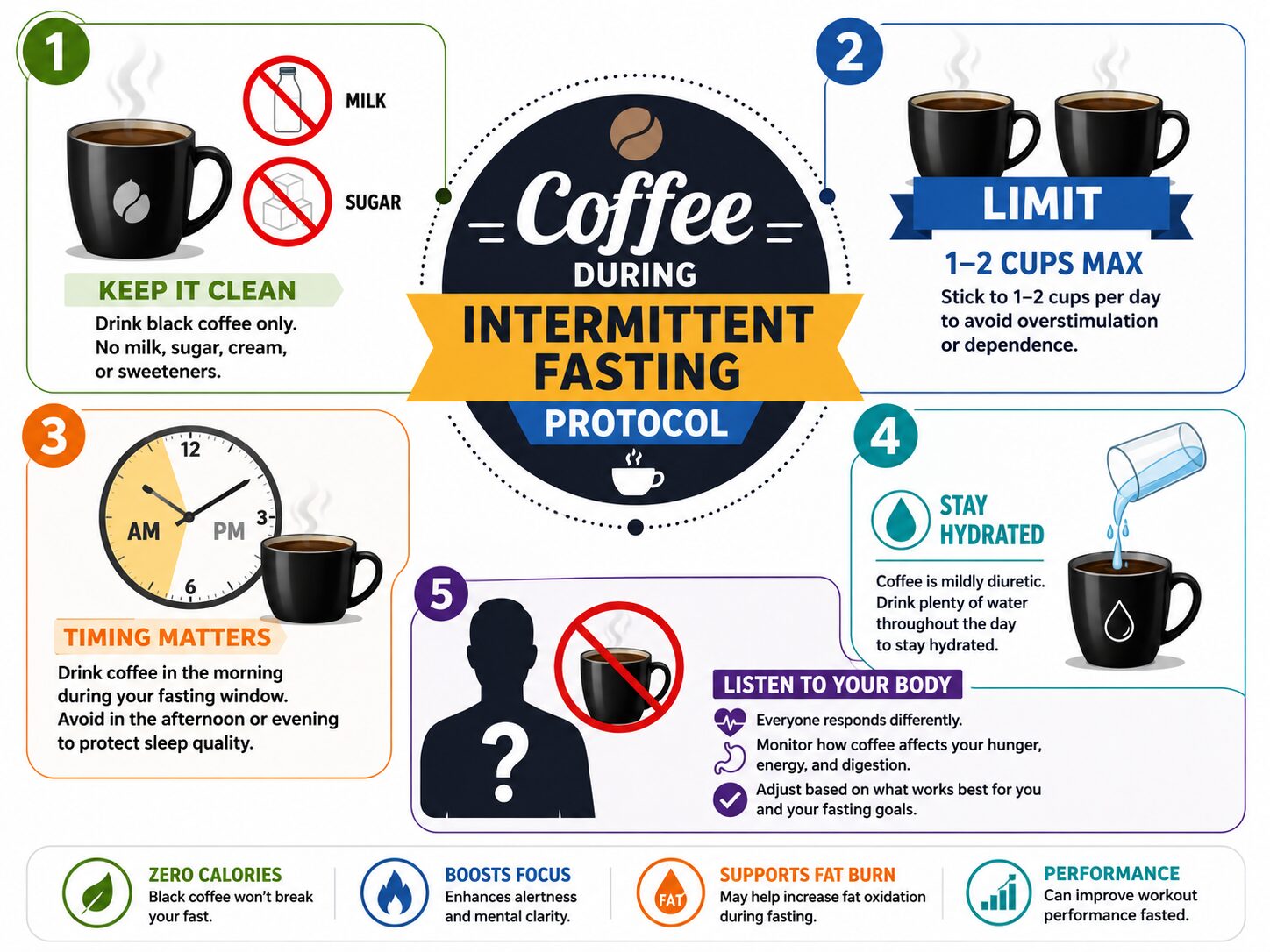 Coffee DURING INTERMITTENT FASTING PROTOCOL

1

MILK

SUGAR

KEEP IT CLEAN

Drink black coffee only. No milk, sugar, cream, or sweeteners.

2

LIMIT

1–2 CUPS MAX

Stick to 1–2 cups per day to avoid overstimulation or dependence.

3

12
3
6
AM
PM

TIMING MATTERS

Drink coffee in the morning during your fasting window. Avoid in the afternoon or evening to protect sleep quality.

4

STAY HYDRATED

Coffee is mildly diuretic. Drink plenty of water throughout the day to stay hydrated.

5

?

LISTEN TO YOUR BODY

Everyone responds differently.

Monitor how coffee affects your hunger, energy, and digestion.

Adjust based on what works best for you and your fasting goals.

ZERO CALORIES
Black coffee won't break your fast.

BOOSTS FOCUS
Enhances alertness and mental clarity.

FAT
SUPPORTS FAT BURN
May help increase fat oxidation during fasting.

PERFORMANCE
Can improve workout performance fasted.